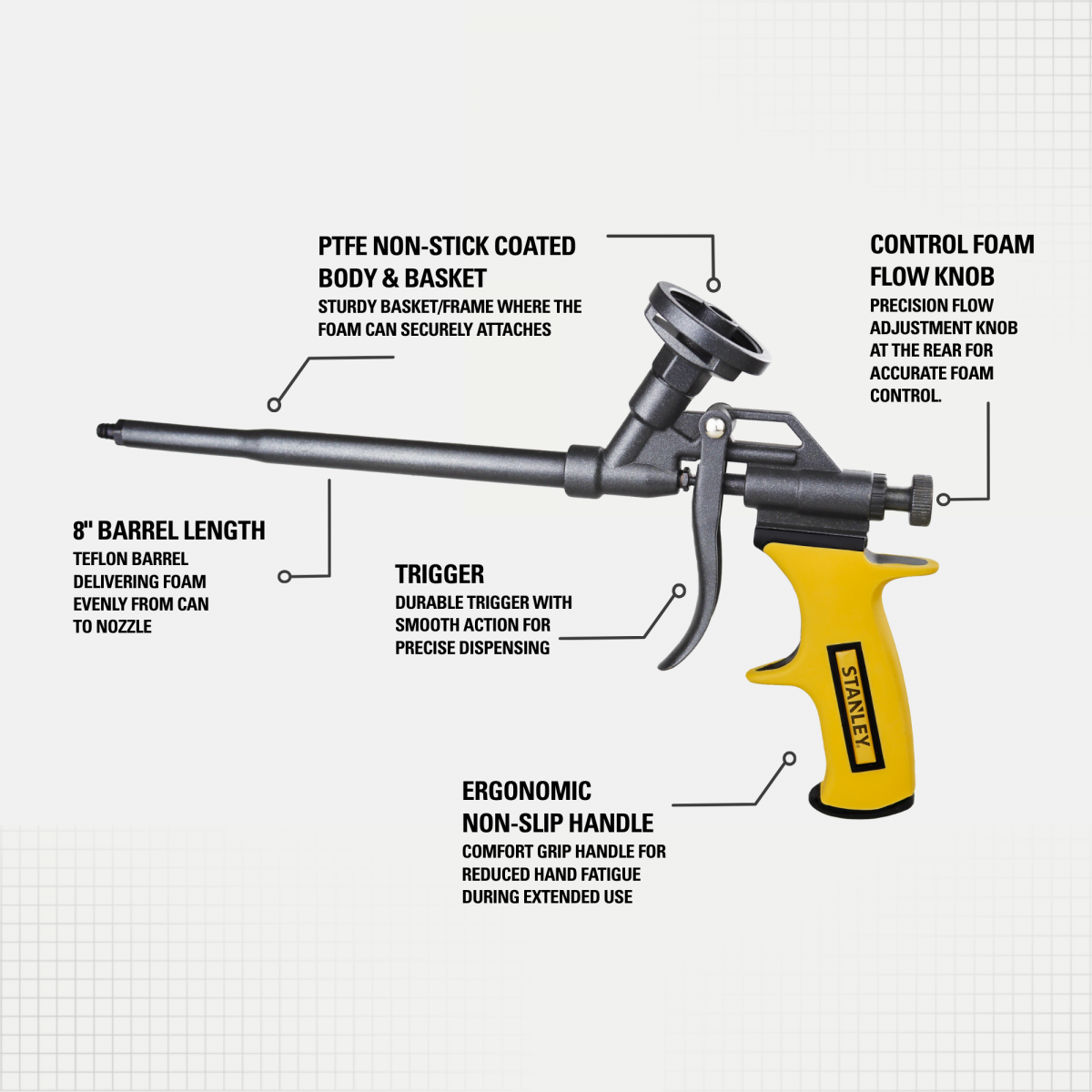 PTFE NON-STICK COATED BODY & BASKET
STURDY BASKET/FRAME WHERE THE FOAM CAN SECURELY ATTACHES

CONTROL FOAM FLOW KNOB
PRECISION FLOW ADJUSTMENT KNOB AT THE REAR FOR ACCURATE FOAM CONTROL.

8" BARREL LENGTH
TEFLON BARREL DELIVERING FOAM EVENLY FROM CAN TO NOZZLE

TRIGGER
DURABLE TRIGGER WITH SMOOTH ACTION FOR PRECISE DISPENSING

STANLEY

ERGONOMIC NON-SLIP HANDLE
COMFORT GRIP HANDLE FOR REDUCED HAND FATIGUE DURING EXTENDED USE